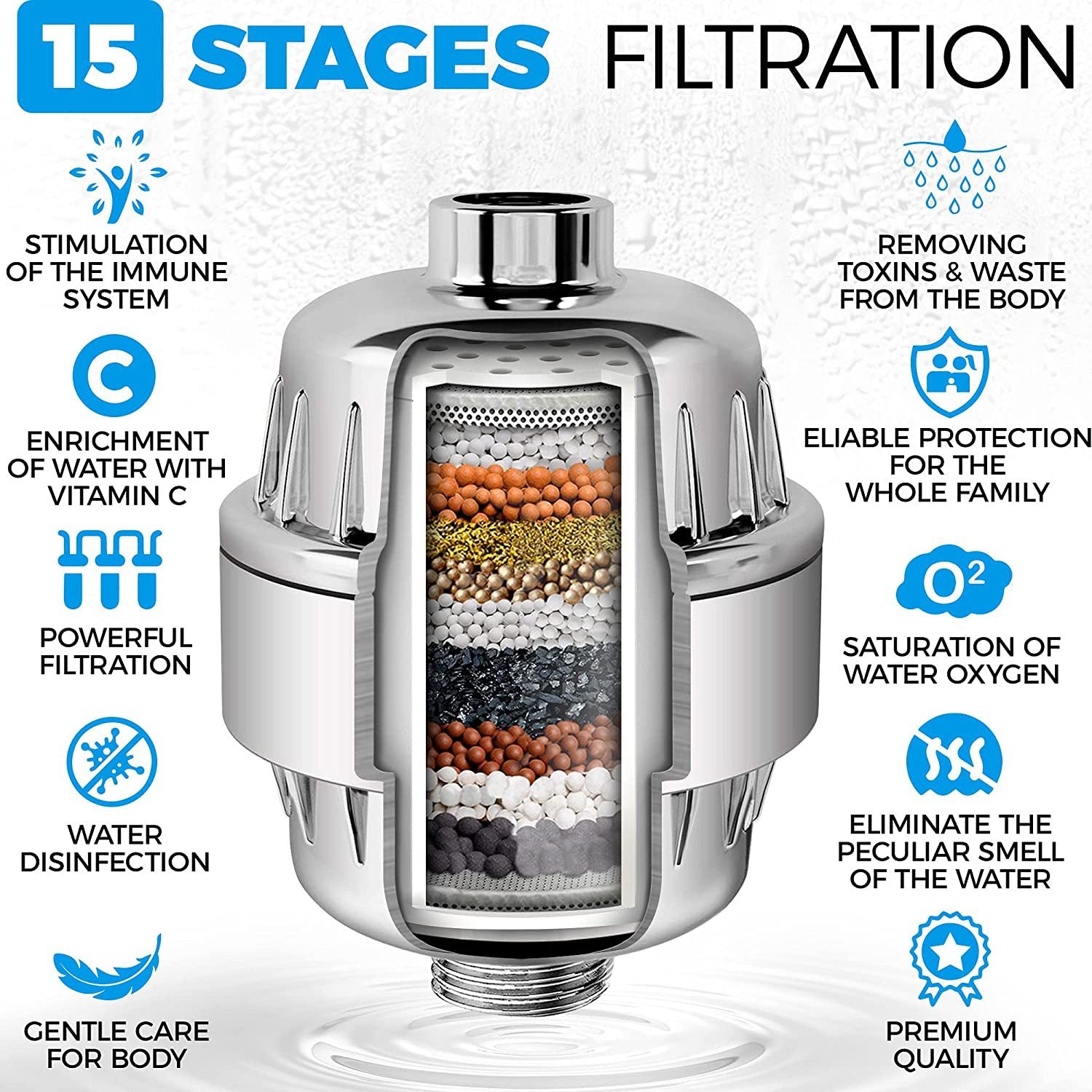 15 STAGES FILTRATION

STIMULATION OF THE IMMUNE SYSTEM

C

ENRICHMENT OF WATER WITH VITAMIN C

POWERFUL FILTRATION

WATER DISINFECTION

GENTLE CARE FOR BODY

REMOVING TOXINS & WASTE FROM THE BODY

ELIABLE PROTECTION FOR THE WHOLE FAMILY

$O^2$

SATURATION OF WATER OXYGEN

ELIMINATE THE PECULIAR SMELL OF THE WATER

PREMIUM QUALITY